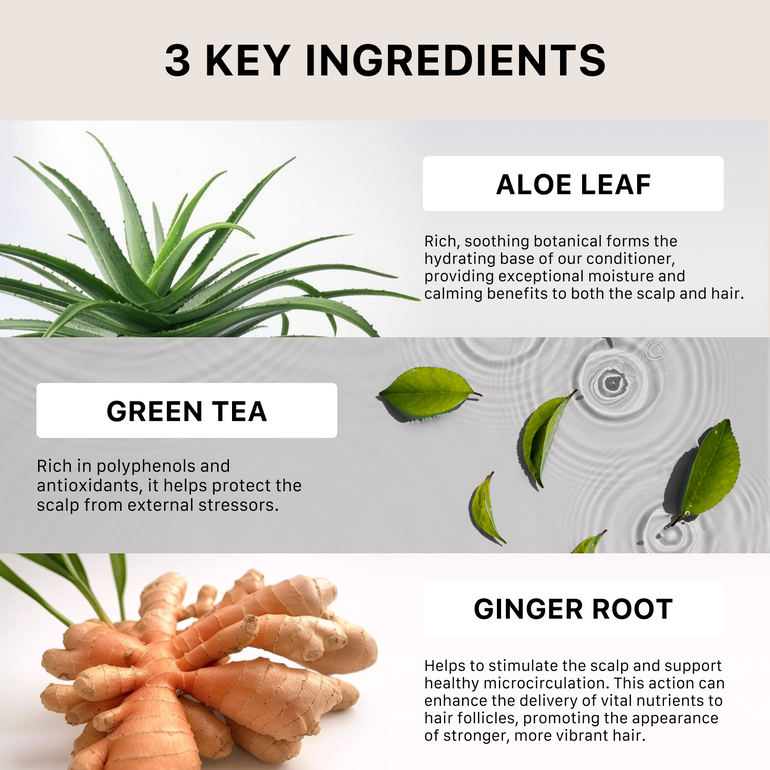 3 KEY INGREDIENTS

ALOE LEAF

Rich, soothing botanical forms the hydrating base of our conditioner, providing exceptional moisture and calming benefits to both the scalp and hair.

GREEN TEA

Rich in polyphenols and antioxidants, it helps protect the scalp from external stressors.

GINGER ROOT

Helps to stimulate the scalp and support healthy microcirculation. This action can enhance the delivery of vital nutrients to hair follicles, promoting the appearance of stronger, more vibrant hair.